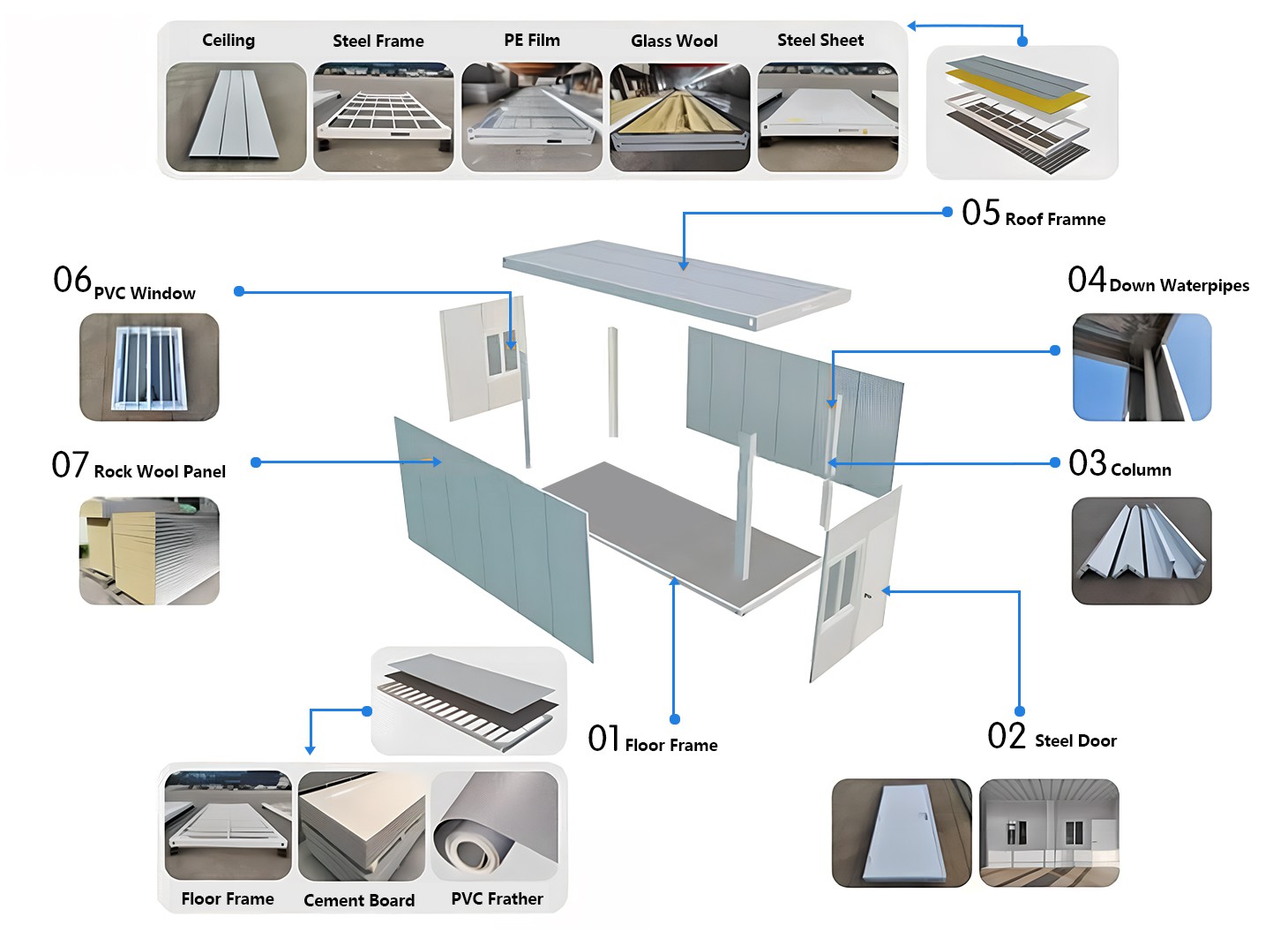 Ceiling
Steel Frame
PE Film
Glass Wool
Steel Sheet

05 Roof Framne

06 PVC Window

04 Down Waterpipes

07 Rock Wool Panel

03 Column

01 Floor Frame

02 Steel Door

Floor Frame
Cement Board
PVC Frather